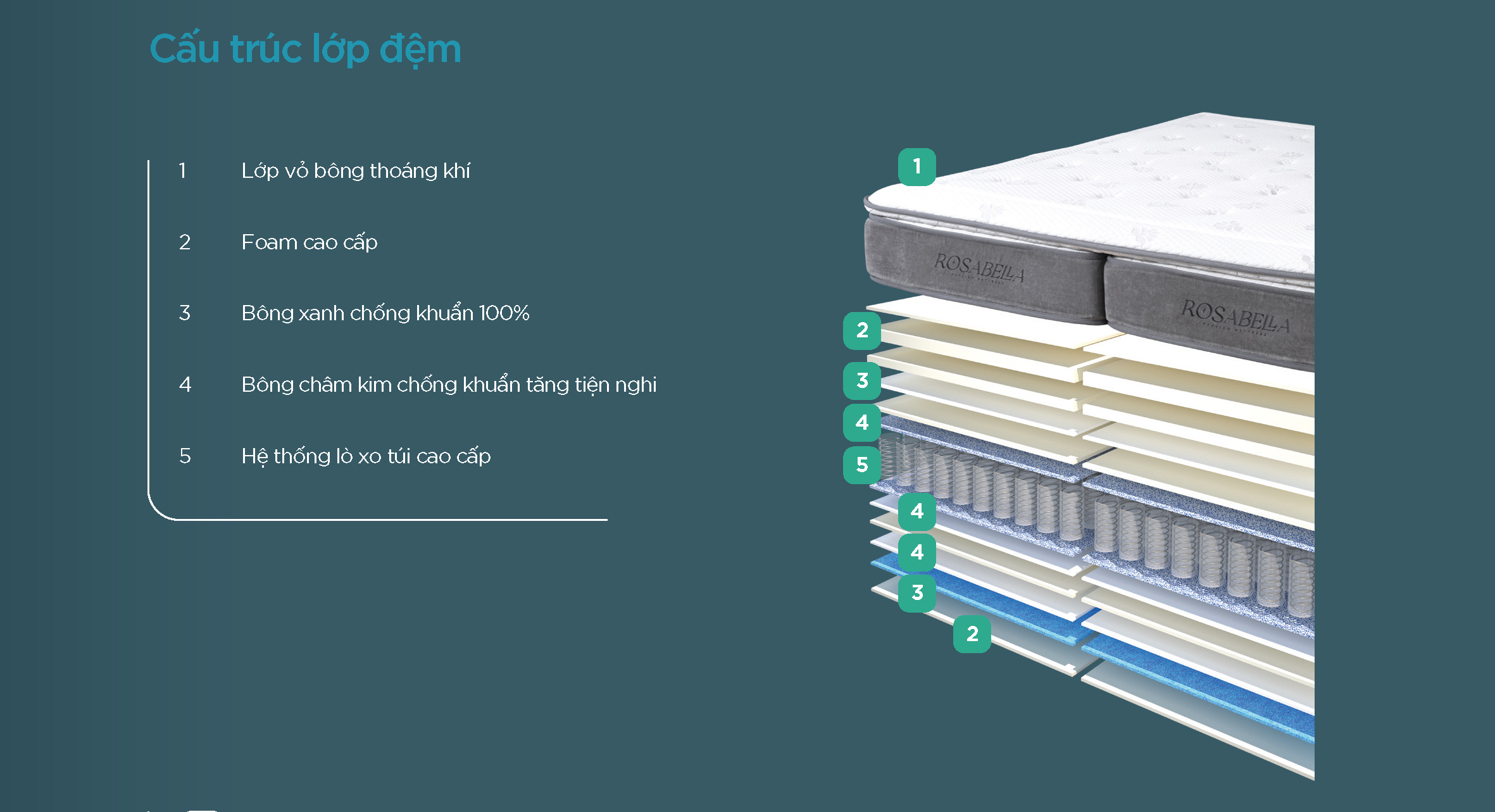 Cấu trúc lớp đệm

1 Lớp vỏ bông thoáng khí

2 Foam cao cấp

3 Bông xanh chống khuẩn 100%

4 Bông châm kim chống khuẩn tăng tiện nghi

5 Hệ thống lò xo túi cao cấp

1

ROSABELLA

ROSABELLA

2

3

4

5

4

4

3

2